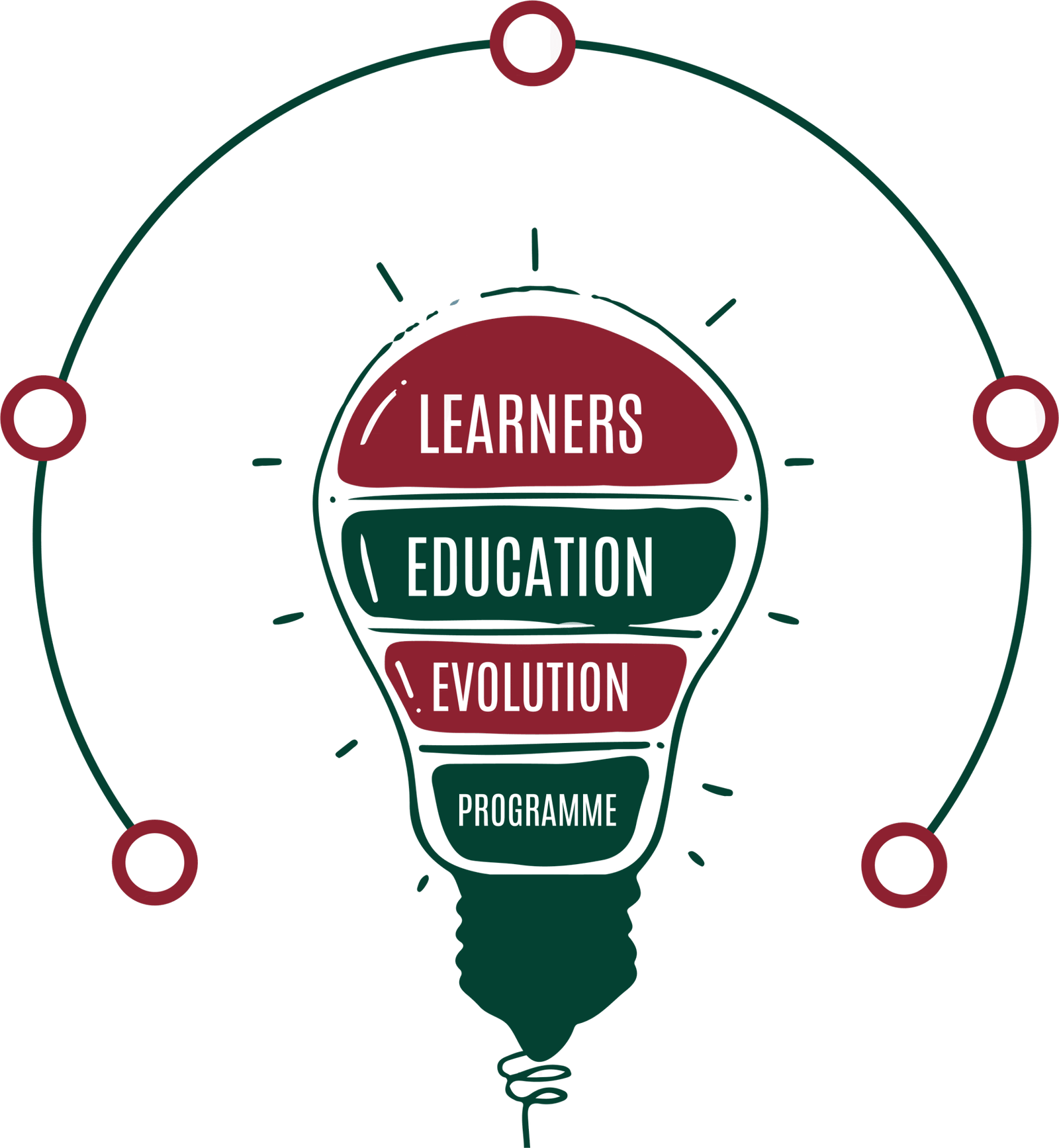 LEARNERS
EDUCATION
EVOLUTION
PROGRAMME